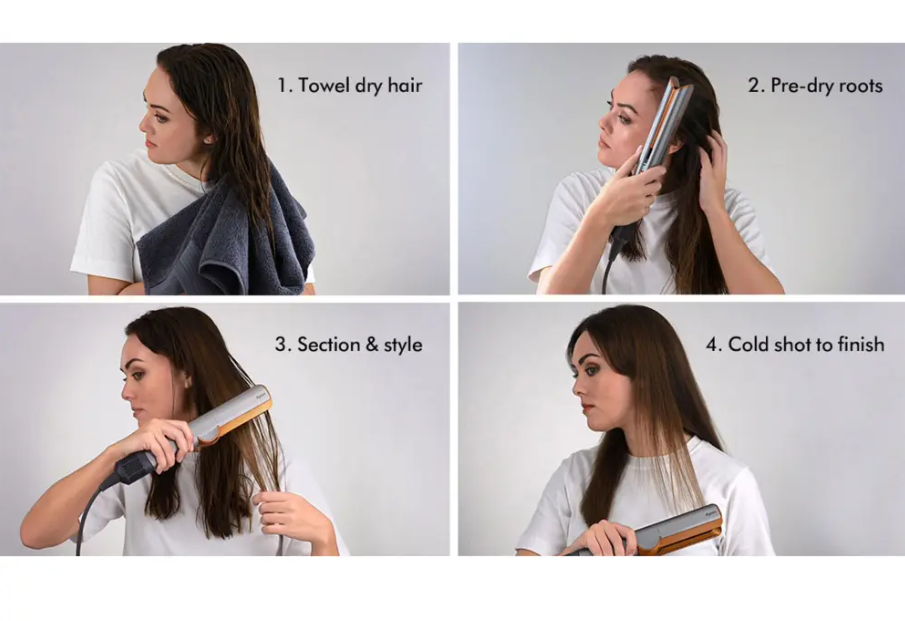 1. Towel dry hair

2. Pre-dry roots

3. Section & style

4. Cold shot to finish